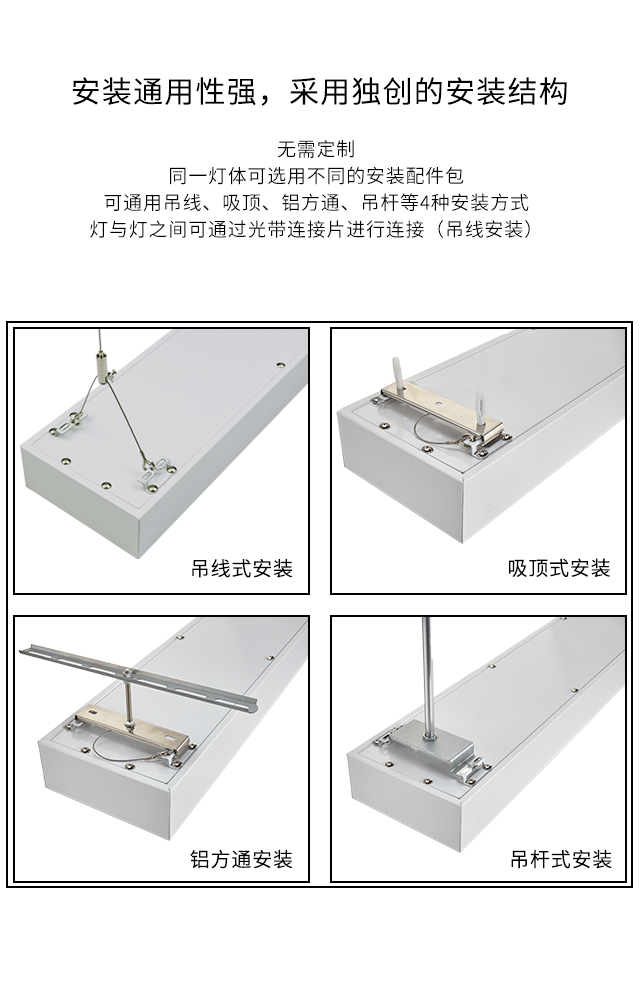 安装通用性强，采用独创的安装结构

无需定制
同一灯体可选用不同的安装配件包
可通用吊线、吸顶、铝方通、吊杆等4种安装方式
灯与灯之间可通过光带连接片进行连接（吊线安装）

吊线式安装

吸顶式安装

铝方通安装

吊杆式安装