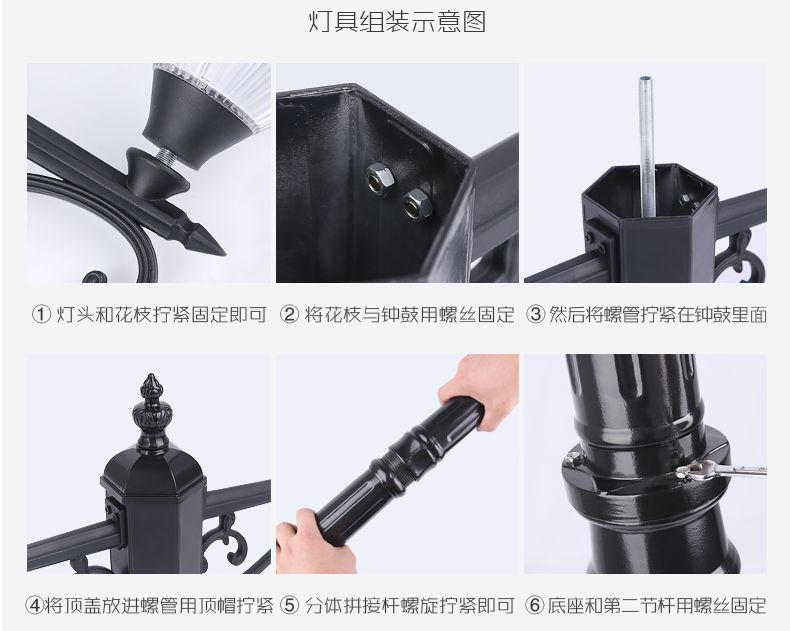 灯具组装示意图

① 灯头和花枝拧紧固定即可

② 将花枝与钟鼓用螺丝固定

③ 然后将螺管拧紧在钟鼓里面

④将顶盖放进螺管用顶帽拧紧

⑤ 分体拼接杆螺旋拧紧即可

⑥ 底座和第二节杆用螺丝固定