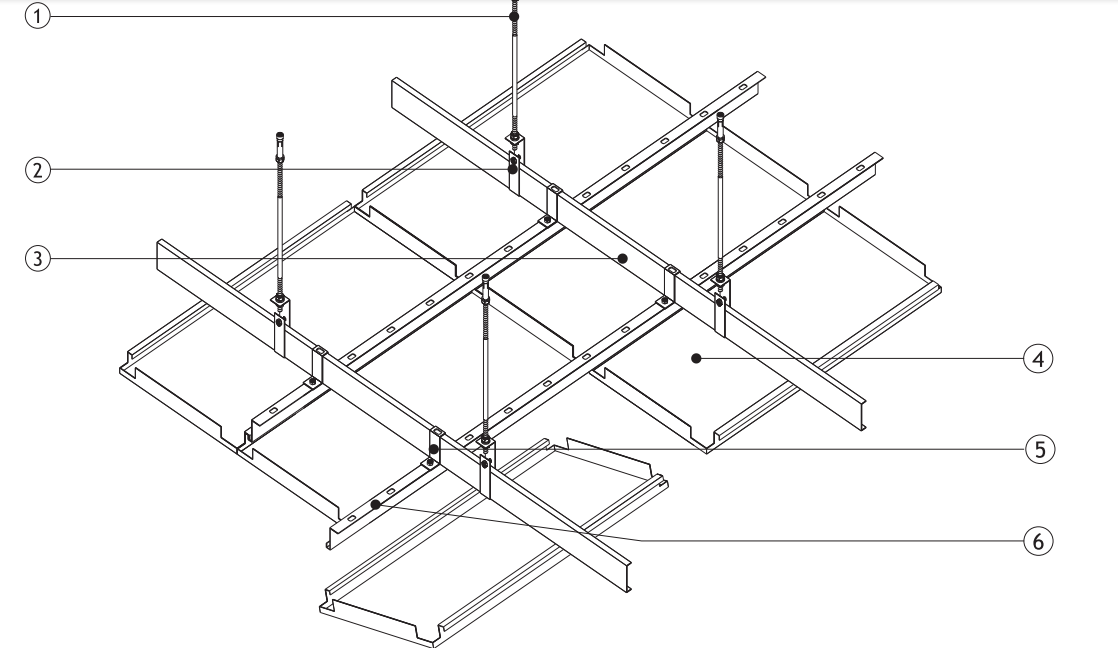 1
2
3
4
5
6