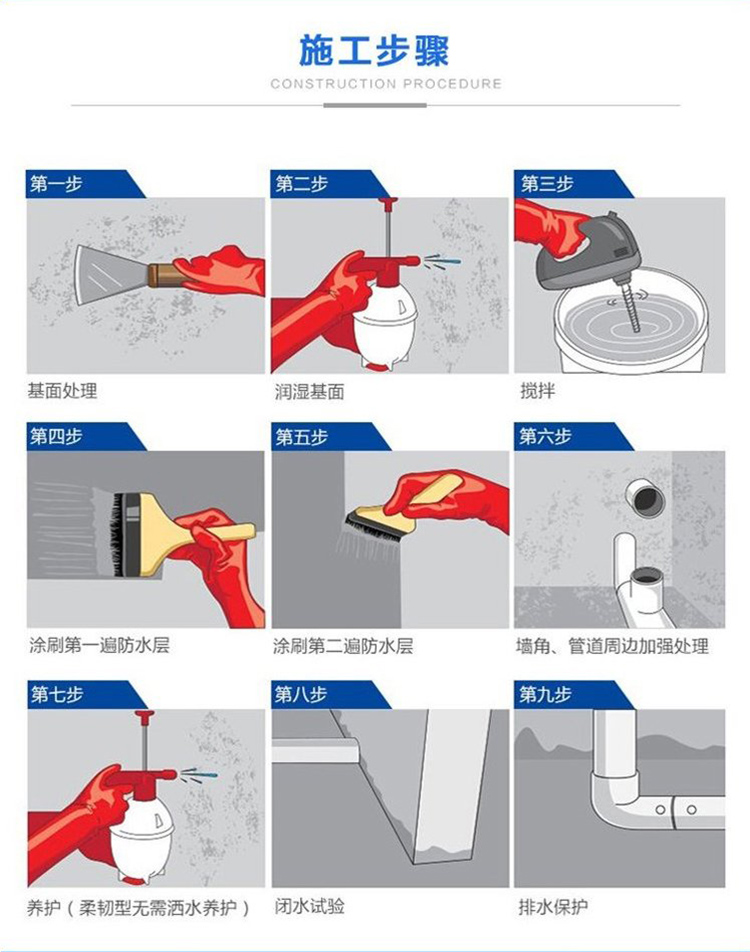 施工步骤
CONSTRUCTION PROCEDURE

第一步
基面处理

第二步
润湿基面

第三步
搅拌

第四步
涂刷第一遍防水层

第五步
涂刷第二遍防水层

第六步
墙角、管道周边加强处理

第七步
养护（柔韧型无需洒水养护）

第八步
闭水试验

第九步
排水保护